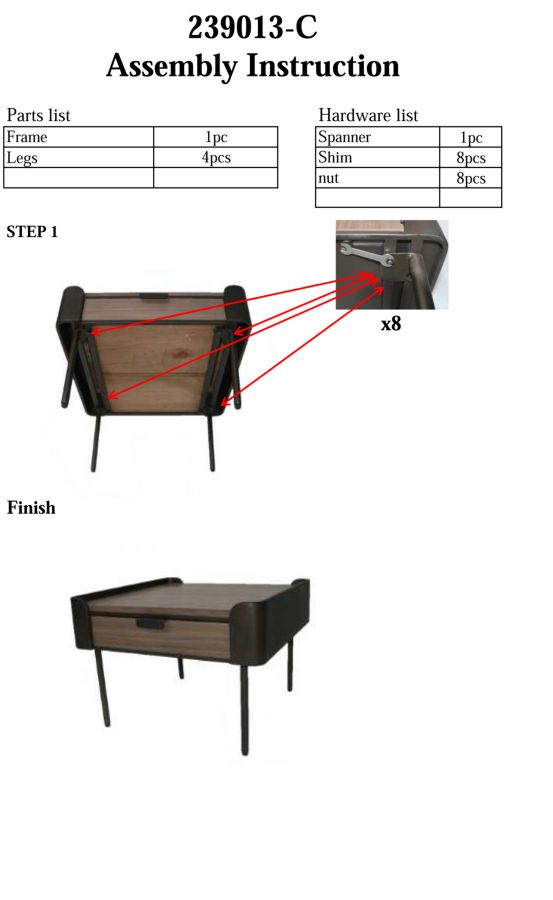 239013-C
Assembly Instruction

Parts list

| Frame | 1pc |
|---|---|
| Legs | 4pcs |
| | |

Hardware list

| Spanner | 1pc |
|---|---|
| Shim | 8pcs |
| nut | 8pcs |
| | |

STEP 1

x8

Finish