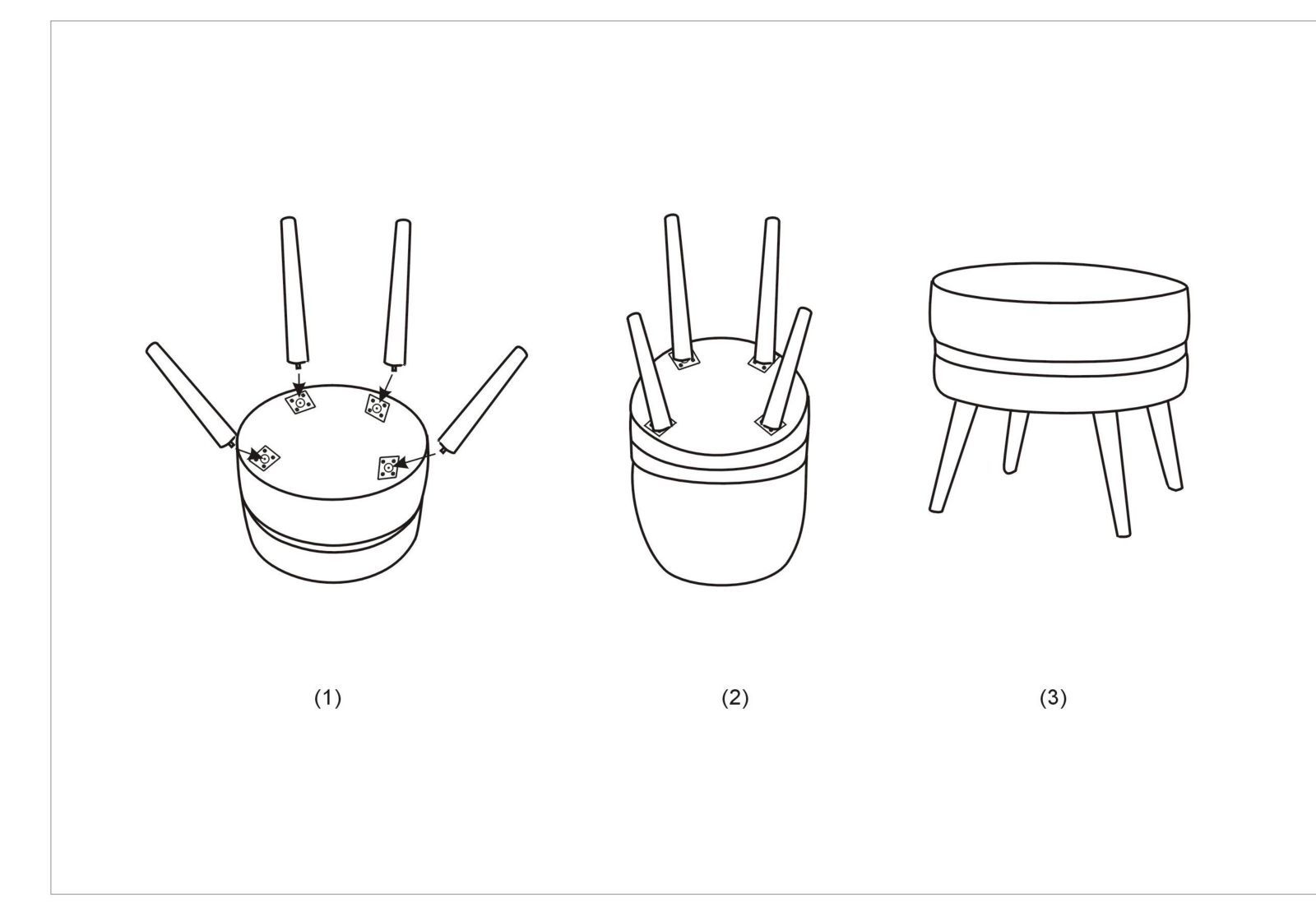 (1)

(2)

(3)