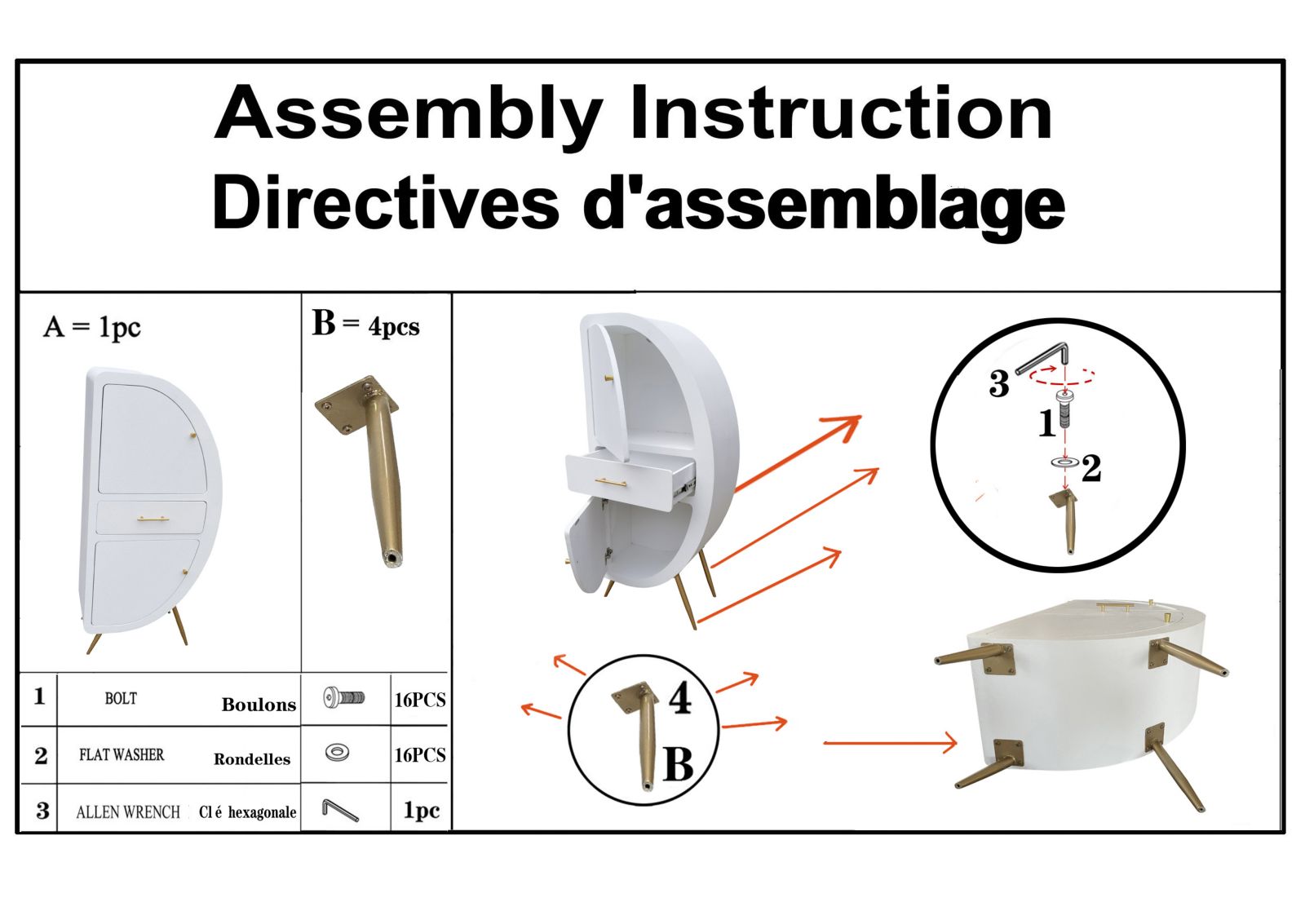 Assembly Instruction
Directives d'assemblage

A = 1pc

B = 4pcs

| 1 | BOLT Boulons | | 16PCS |
|---|---|---|---|
| 2 | FLAT WASHER Rondelles | | 16PCS |
| 3 | ALLEN WRENCH Cl é hexagonale | | 1pc |

3
1
2

4
B