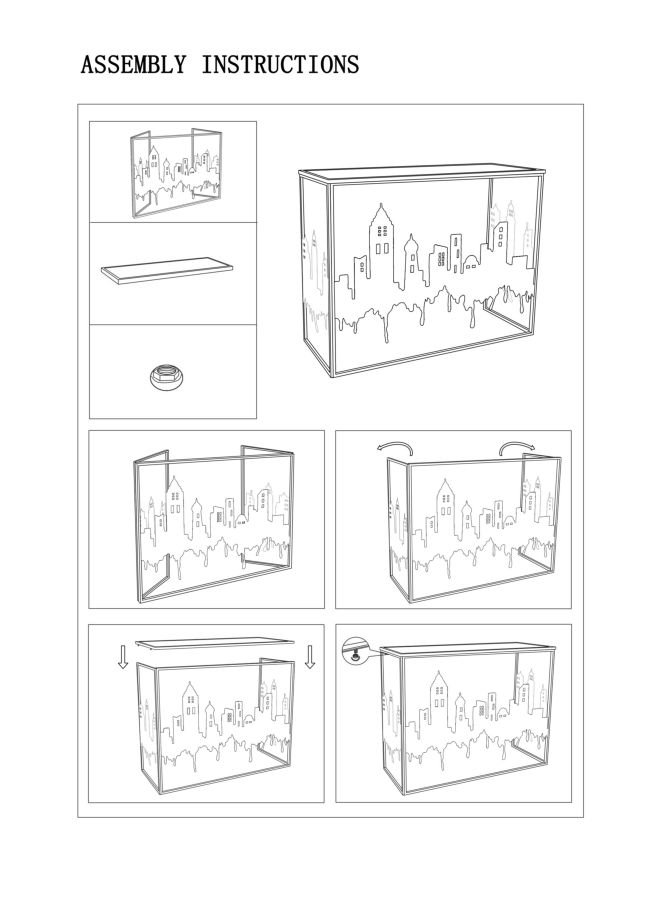 ASSEMBLY INSTRUCTIONS