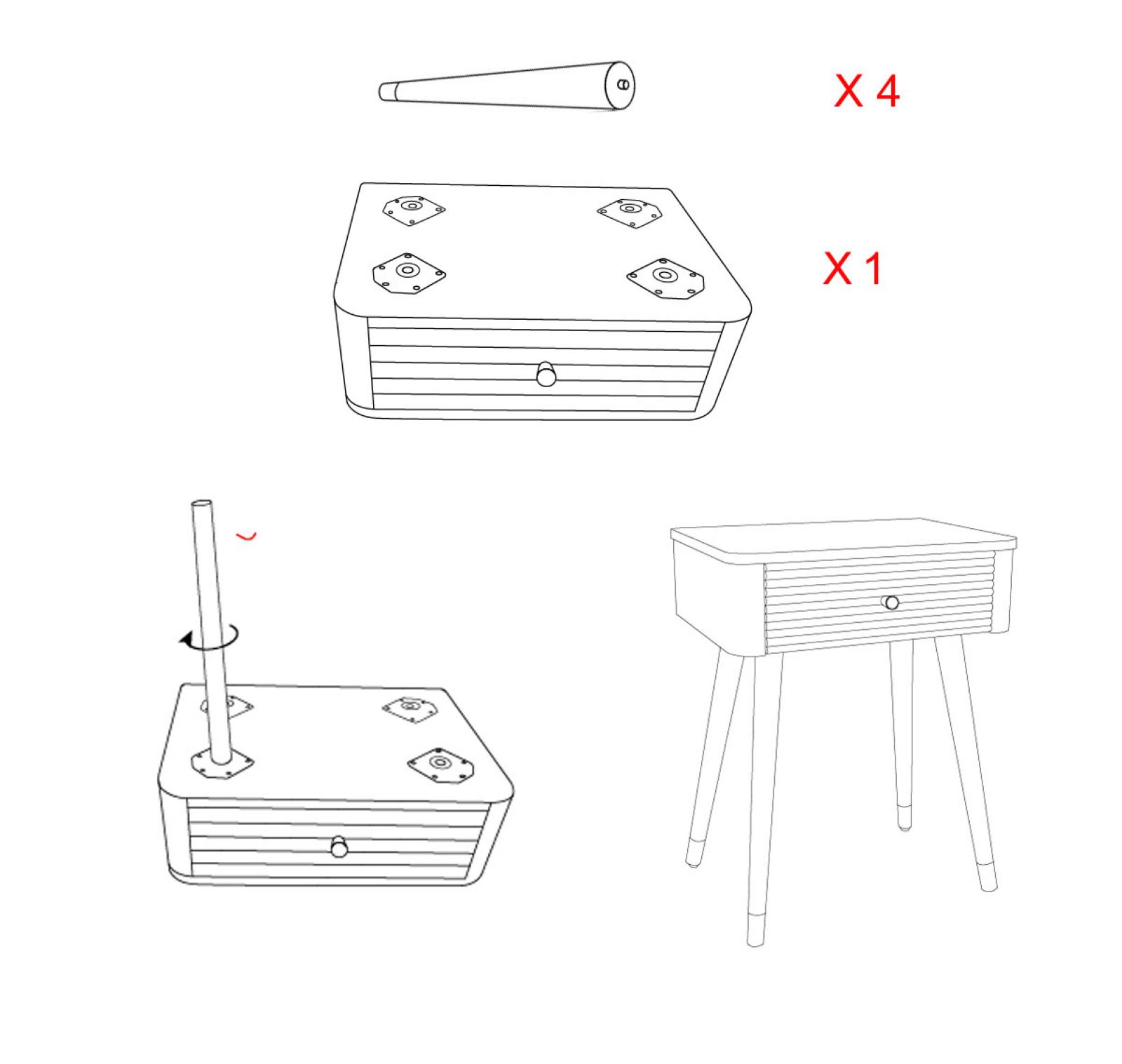 X 4

X 1