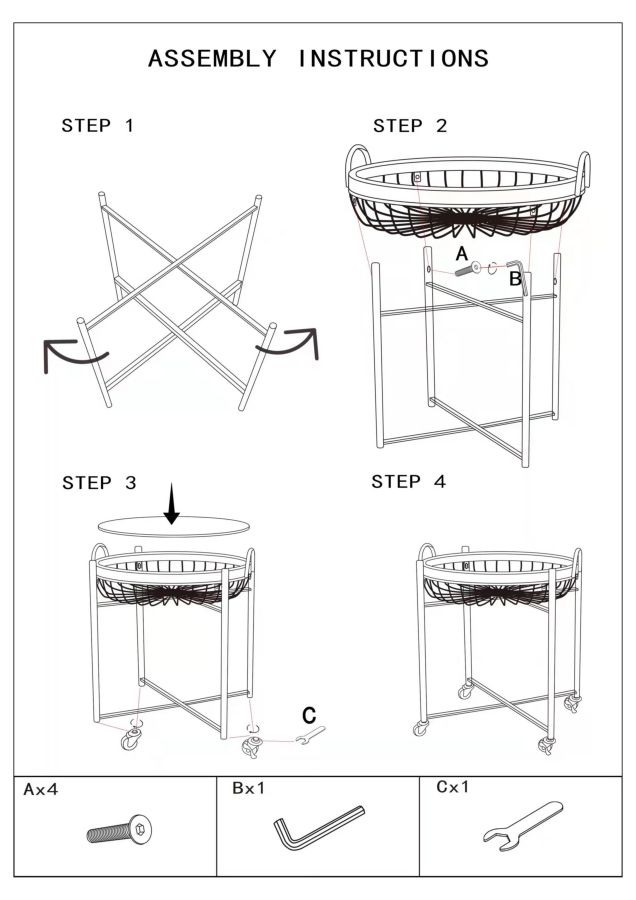 ASSEMBLY INSTRUCTIONS

STEP 1

STEP 2

A

B

STEP 3

STEP 4

C

| Ax4 | Bx1 | Cx1 |
|---|---|---|